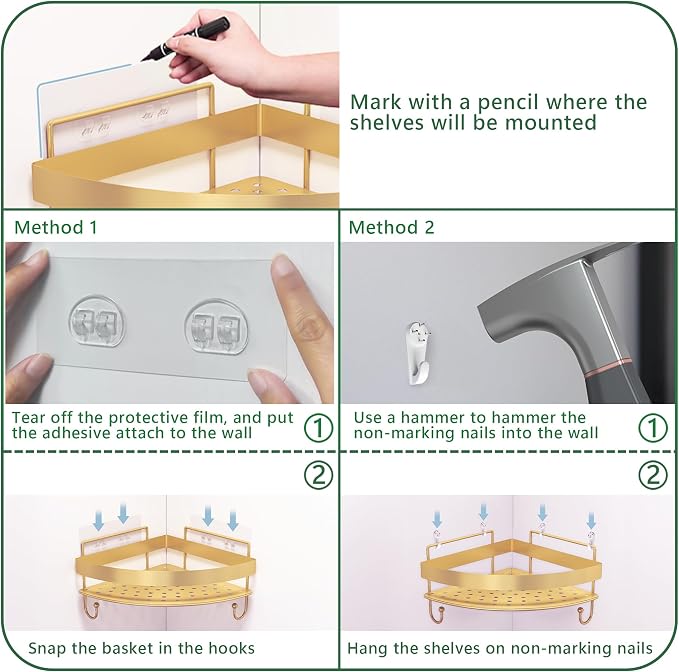 Mark with a pencil where the shelves will be mounted

Method 1

Tear off the protective film, and put the adhesive attach to the wall ①

②

Snap the basket in the hooks

Method 2

Use a hammer to hammer the non-marking nails into the wall ①

②

Hang the shelves on non-marking nails