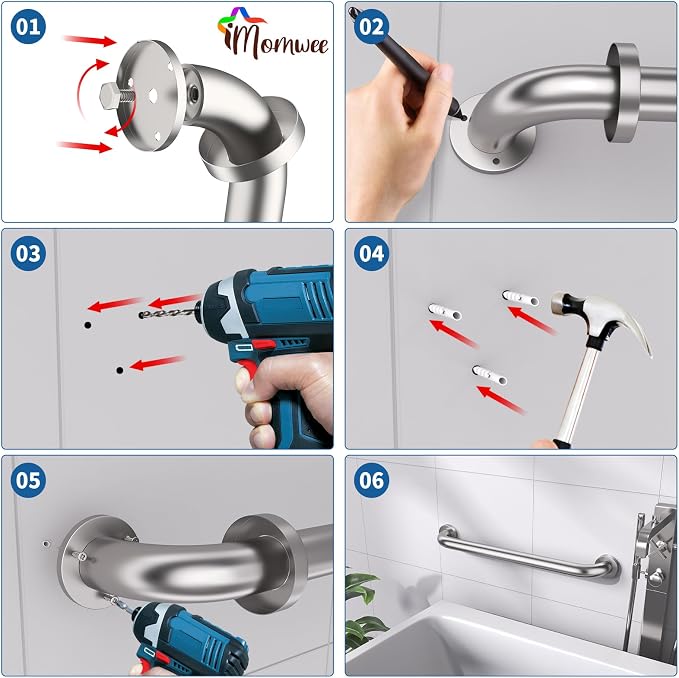 01
iMomwee
02
03
04
05
06