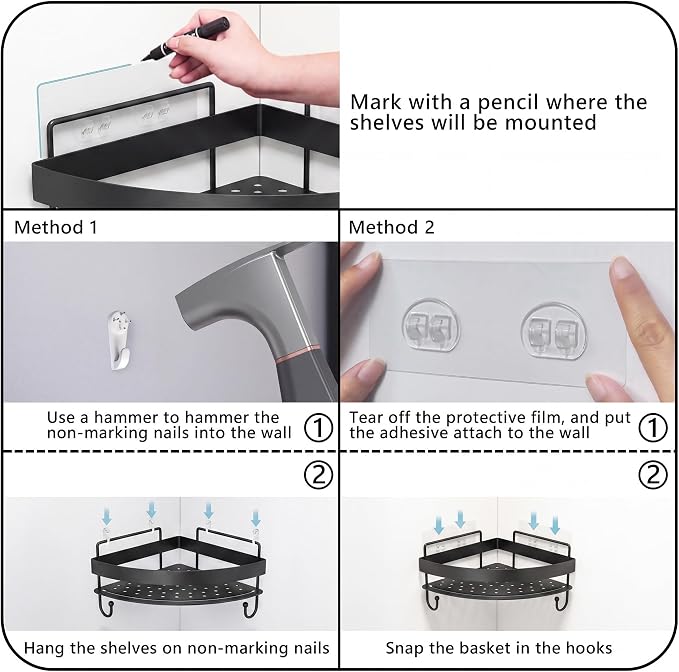 Mark with a pencil where the shelves will be mounted

Method 1

Use a hammer to hammer the non-marking nails into the wall ①

②

Hang the shelves on non-marking nails

Method 2

Tear off the protective film, and put the adhesive attach to the wall ①

②

Snap the basket in the hooks