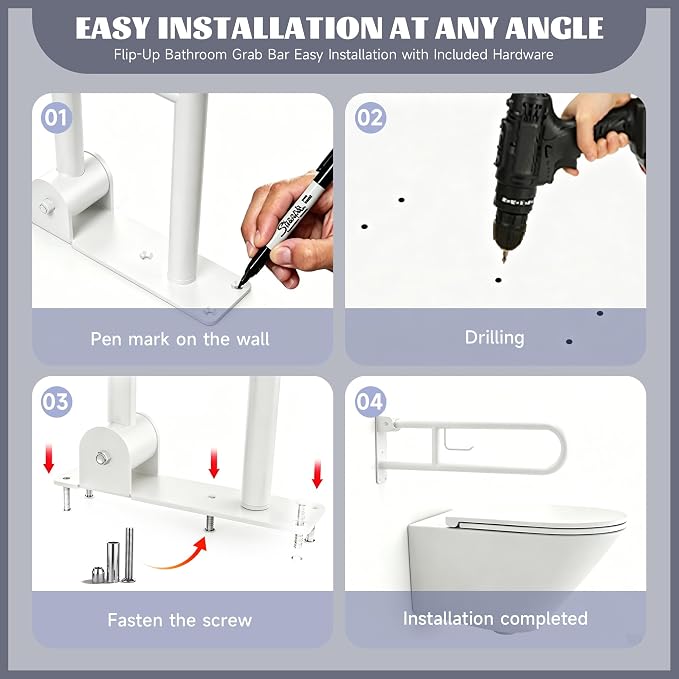 EASY INSTALLATION AT ANY ANGLE
Flip-Up Bathroom Grab Bar Easy Installation with Included Hardware

01
Sharpie
Pen mark on the wall

02
Drilling

03
Fasten the screw

04
Installation completed