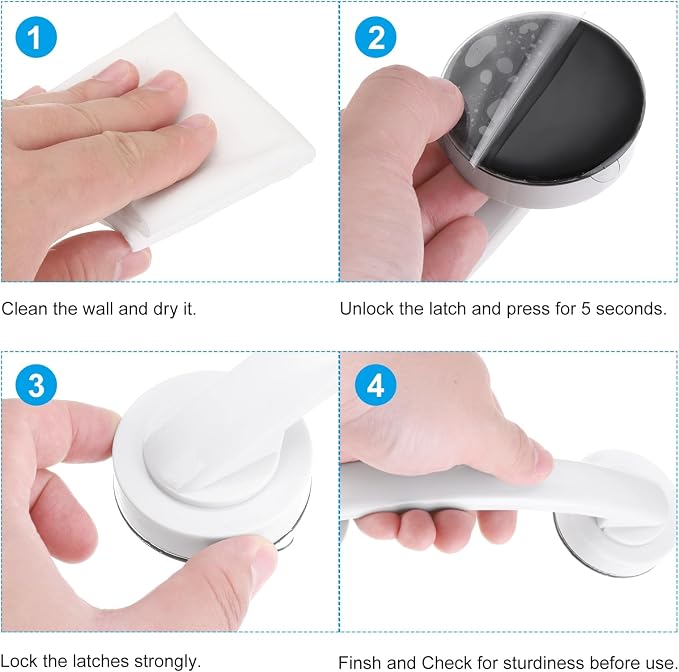 1

Clean the wall and dry it.

2

Unlock the latch and press for 5 seconds.

3

Lock the latches strongly.

4

Finsh and Check for sturdiness before use.