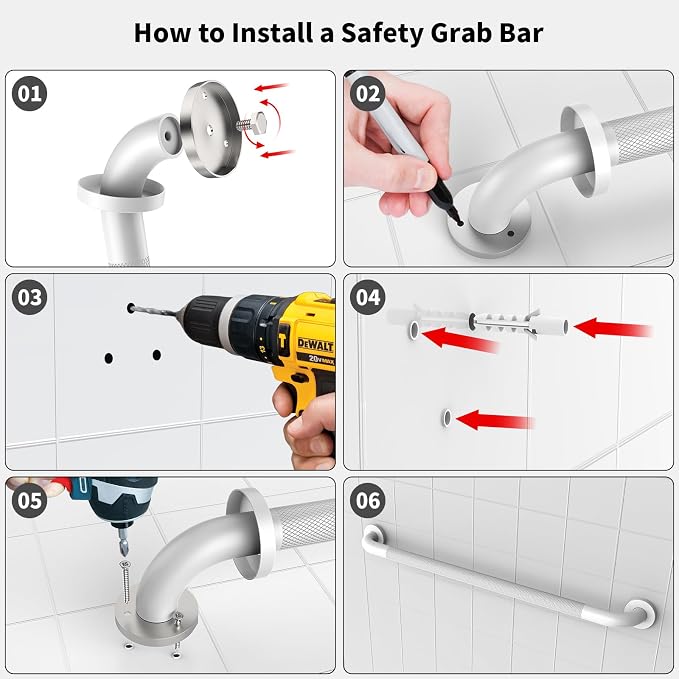 How to Install a Safety Grab Bar

01

02

03

DEWALT

20V MAX

04

05

06