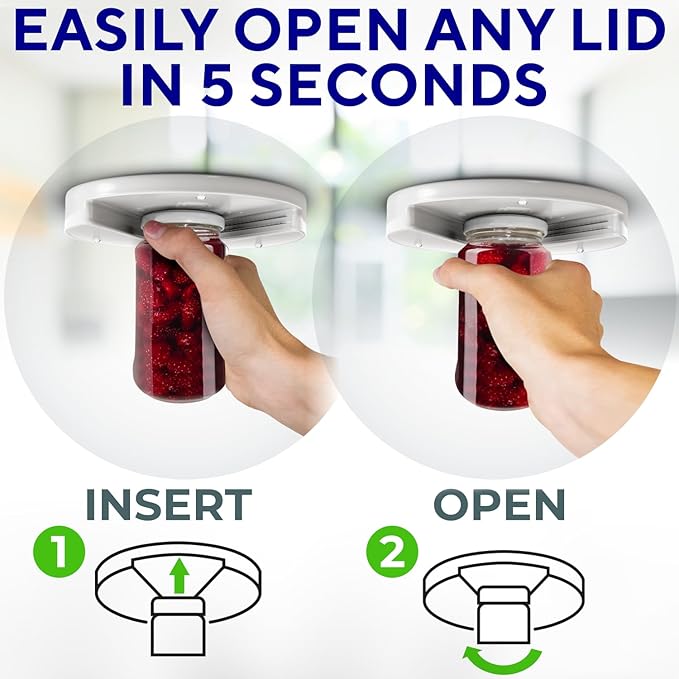 EASILY OPEN ANY LID IN 5 SECONDS

INSERT

1

OPEN

2