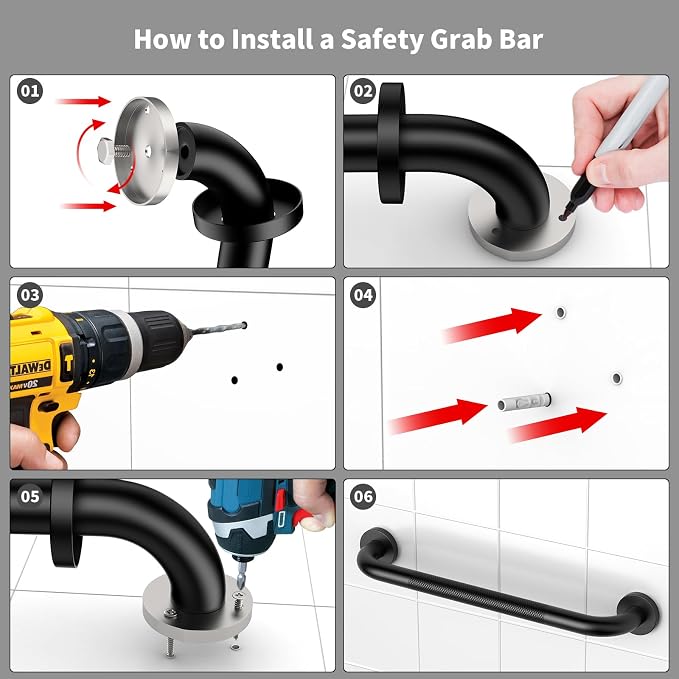 How to Install a Safety Grab Bar

01

02

03

DEWALT
20V MAX

04

05

06