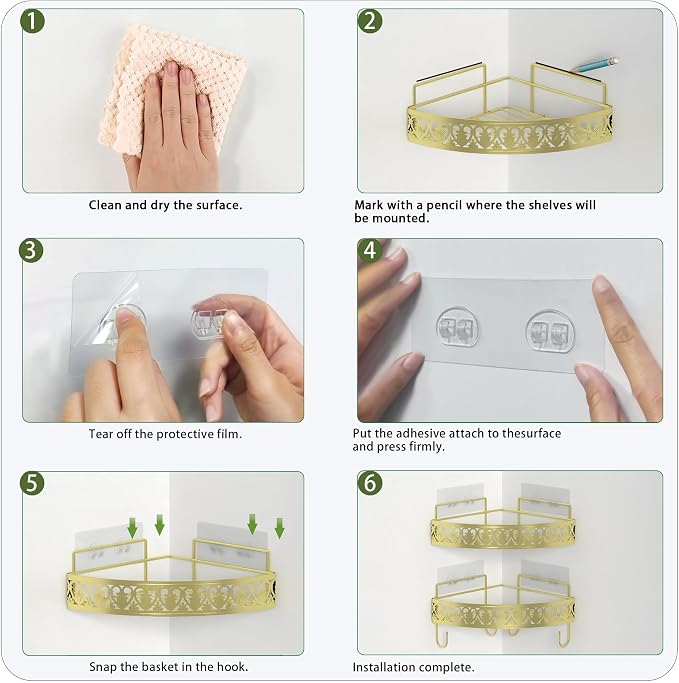 1

Clean and dry the surface.

2

Mark with a pencil where the shelves will be mounted.

3

Tear off the protective film.

4

Put the adhesive attach to thesurface and press firmly.

5

Snap the basket in the hook.

6

Installation complete.