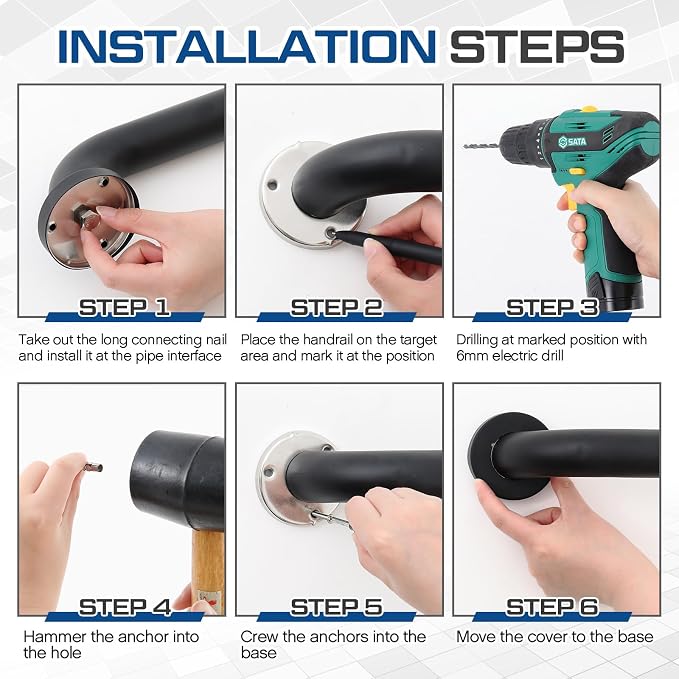 INSTALLATION STEPS

SATA

STEP 1

Take out the long connecting nail and install it at the pipe interface

STEP 2

Place the handrail on the target area and mark it at the position

STEP 3

Drilling at marked position with 6mm electric drill

STEP 4

Hammer the anchor into the hole

STEP 5

Crew the anchors into the base

STEP 6

Move the cover to the base