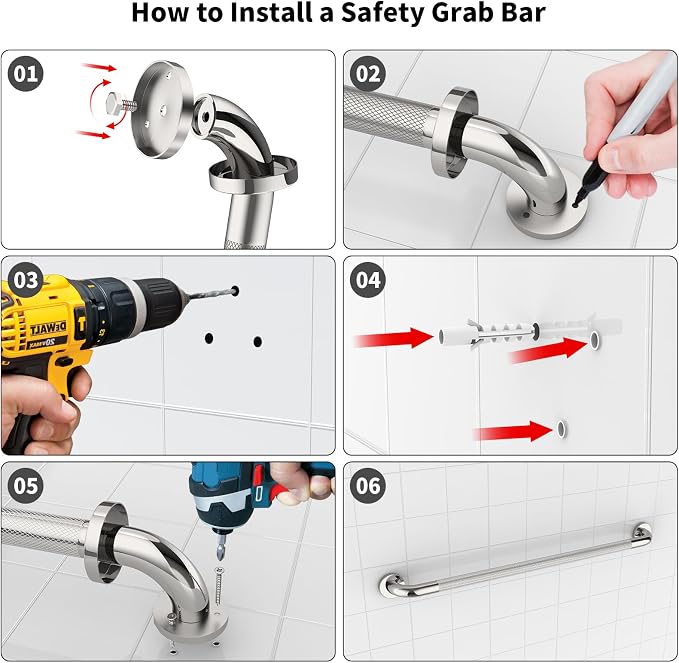 How to Install a Safety Grab Bar

01

02

03

DEWALT
20V MAX

04

05

06