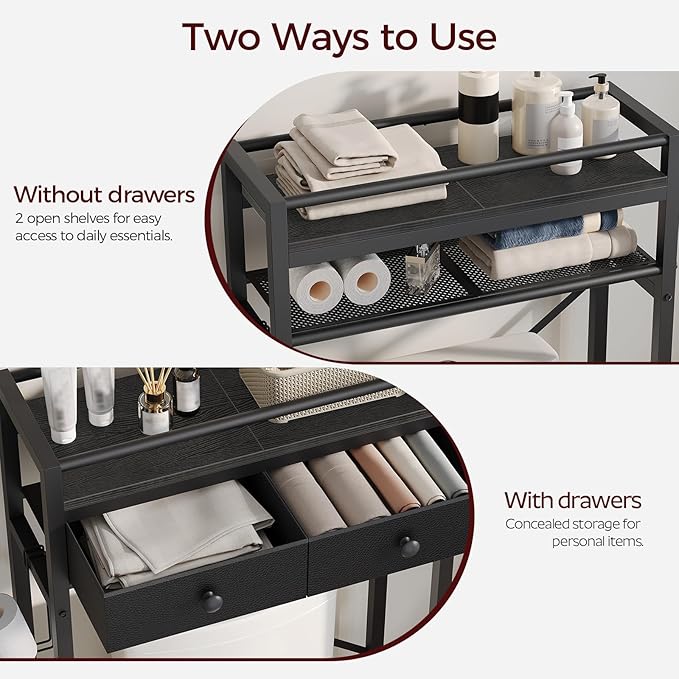 Two Ways to Use

Without drawers
2 open shelves for easy access to daily essentials.

With drawers
Concealed storage for personal items.