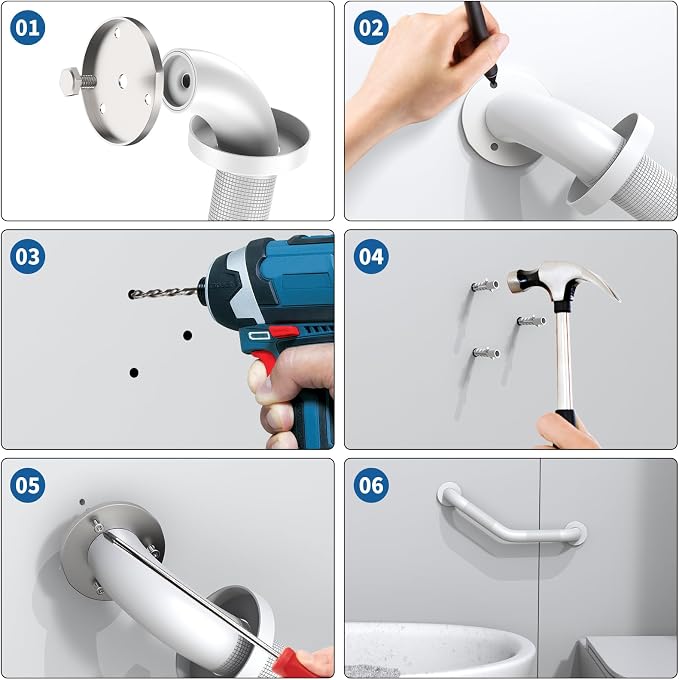 01

02

03

04

05

06