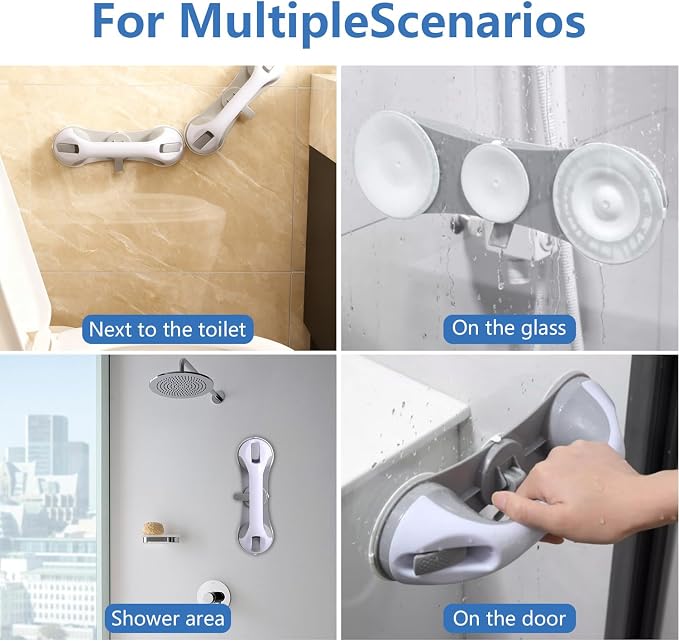 For MultipleScenarios

Next to the toilet

On the glass

Shower area

On the door