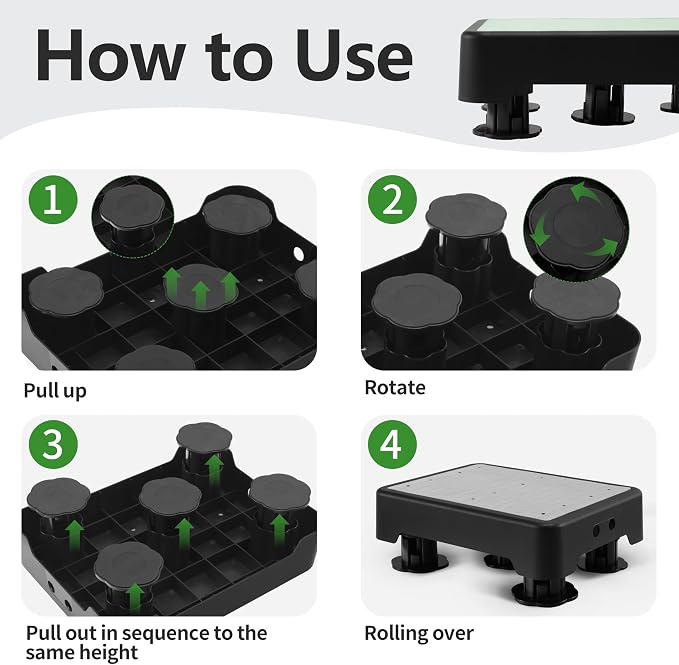 How to Use

1

Pull up

2

Rotate

3

Pull out in sequence to the same height

4

Rolling over