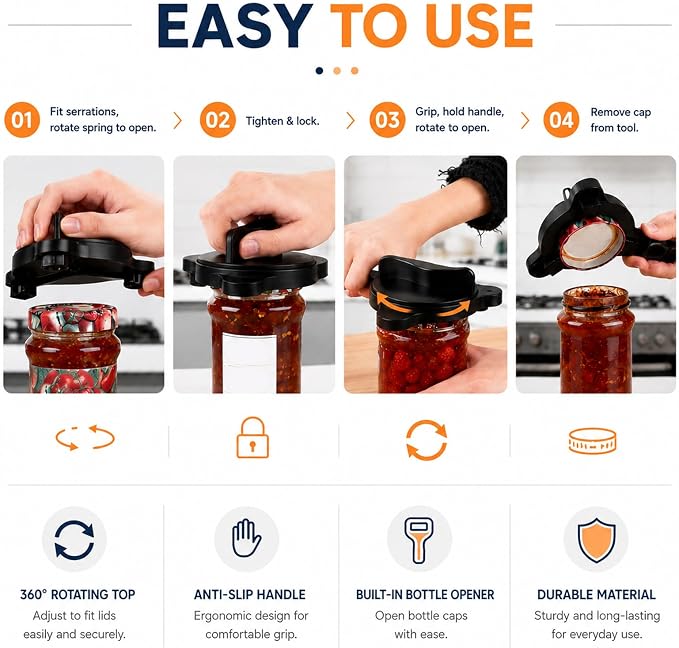 EASY TO USE

01 Fit serrations, rotate spring to open.

02 Tighten & lock.

03 Grip, hold handle, rotate to open.

04 Remove cap from tool.

360° ROTATING TOP
Adjust to fit lids easily and securely.

ANTI-SLIP HANDLE
Ergonomic design for comfortable grip.

BUILT-IN BOTTLE OPENER
Open bottle caps with ease.

DURABLE MATERIAL
Sturdy and long-lasting for everyday use.