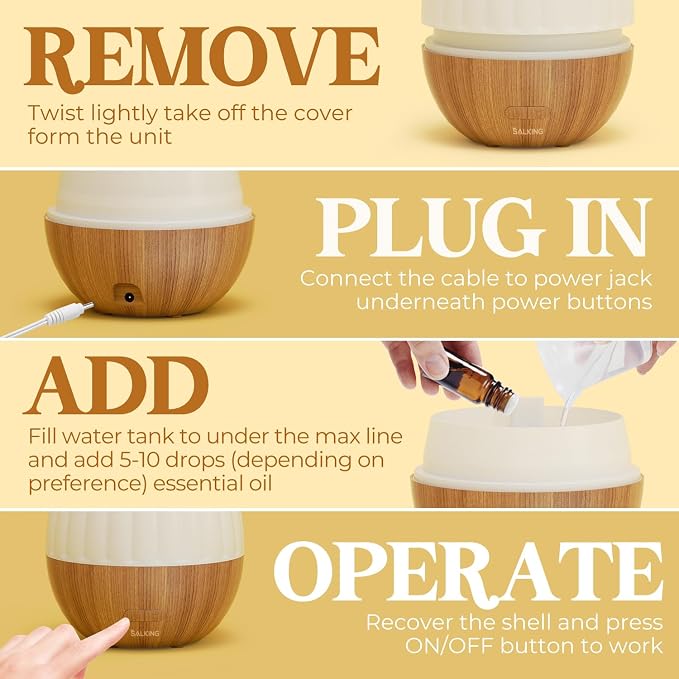 REMOVE
Twist lightly take off the cover form the unit

SALKING

PLUG IN
Connect the cable to power jack underneath power buttons

ADD
Fill water tank to under the max line and add 5-10 drops (depending on preference) essential oil

OPERATE
Recover the shell and press ON/OFF button to work

SALKING