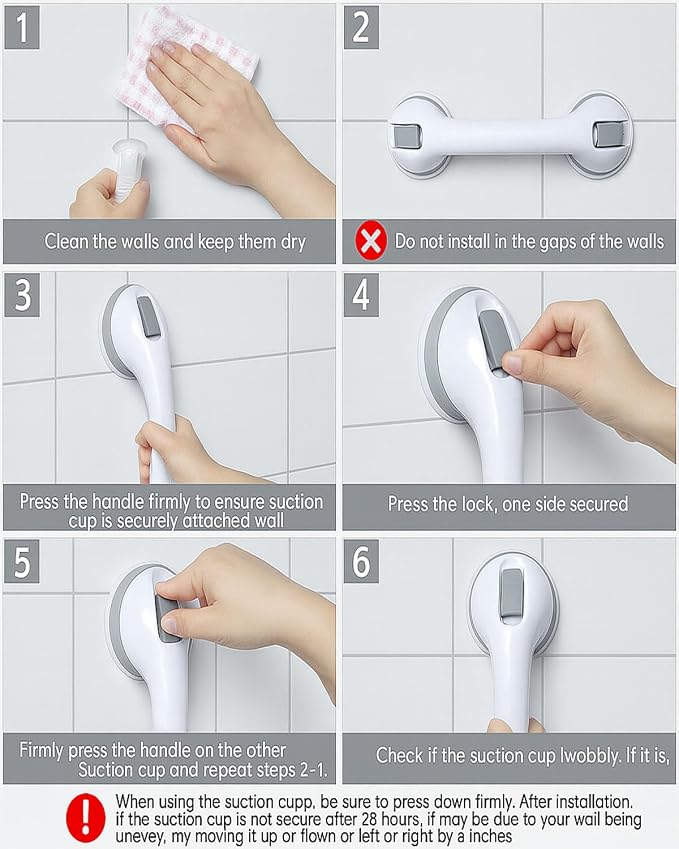 1

Clean the walls and keep them dry

2

Do not install in the gaps of the walls

3

Press the handle firmly to ensure suction cup is securely attached wall

4

Press the lock, one side secured

5

Firmly press the handle on the other Suction cup and repeat steps 2-1.

6

Check if the suction cup lwobbly. If it is,

When using the suction cupp, be sure to press down firmly. After installation. if the suction cup is not secure after 28 hours, if may be due to your wail being unevey, my moving it up or flown or left or right by a inches