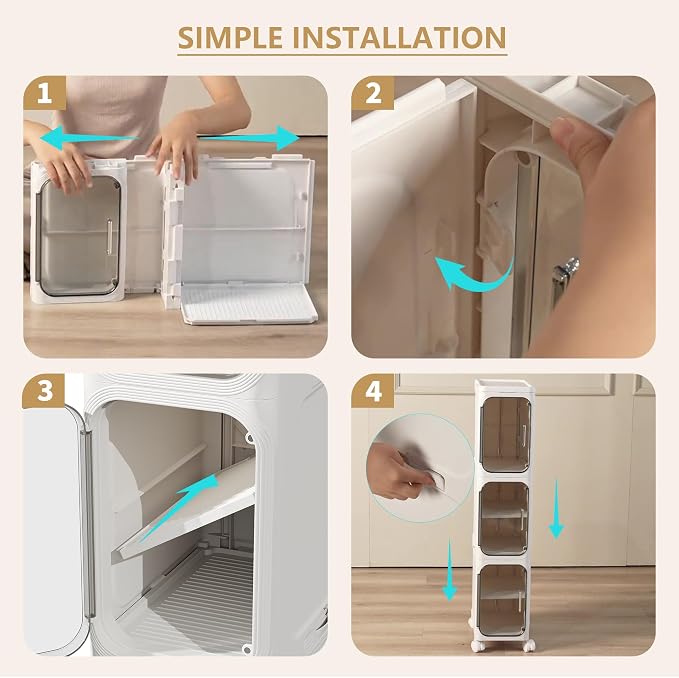 SIMPLE INSTALLATION

1

2

3

4