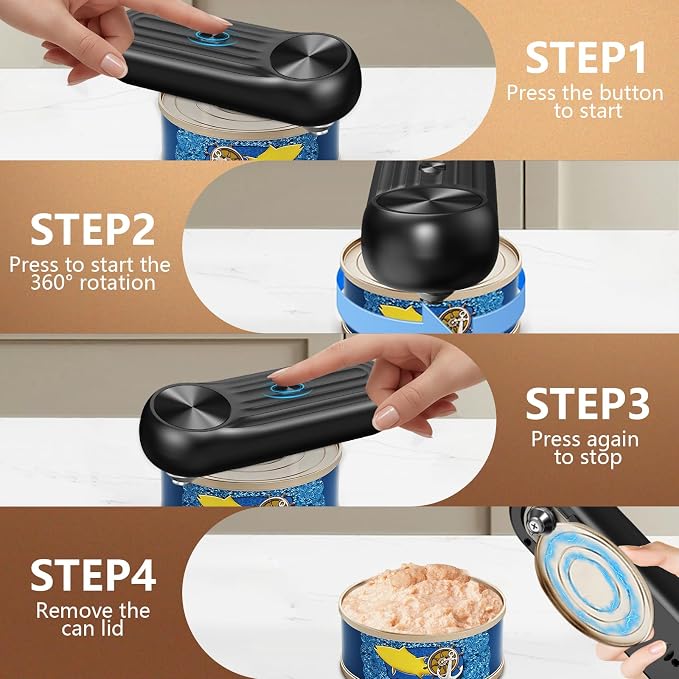 STEP1
Press the button to start

STEP2
Press to start the 360° rotation

STEP3
Press again to stop

STEP4
Remove the can lid