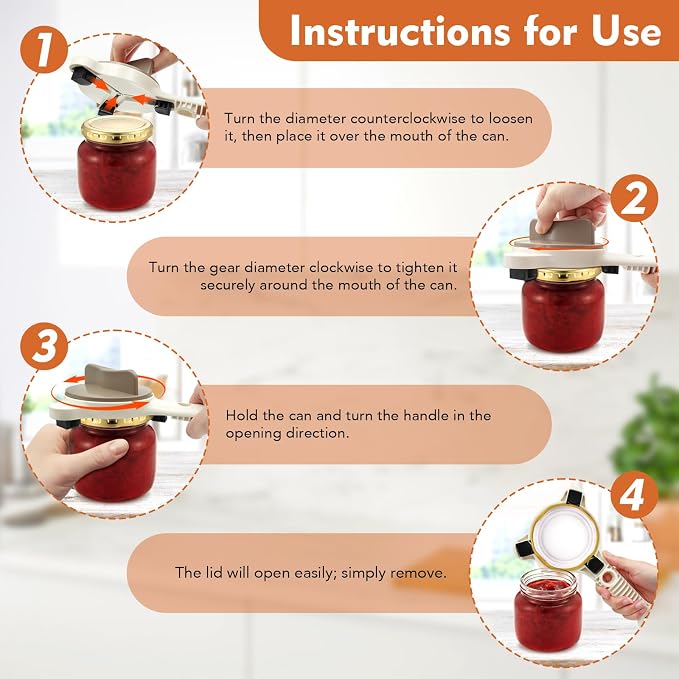 Instructions for Use

1

Turn the diameter counterclockwise to loosen it, then place it over the mouth of the can.

2

Turn the gear diameter clockwise to tighten it securely around the mouth of the can.

3

Hold the can and turn the handle in the opening direction.

4

The lid will open easily; simply remove.