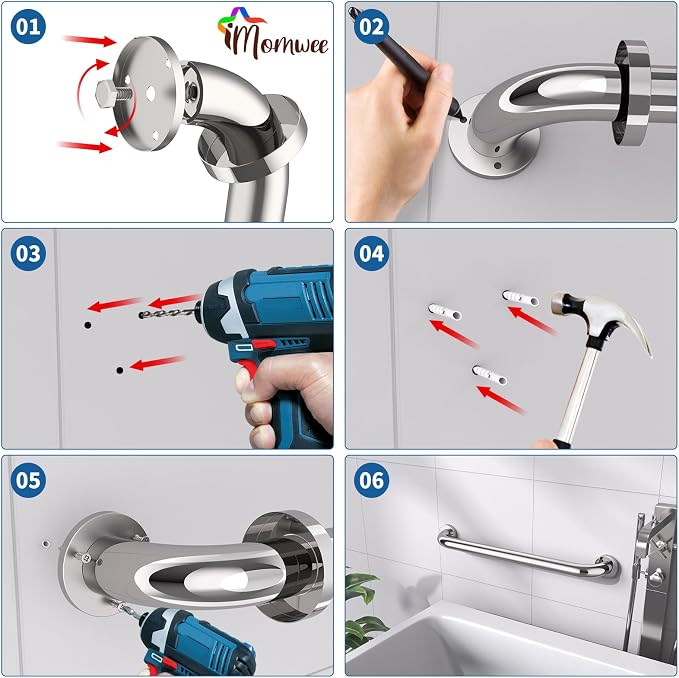 01
iMomwee
02
03
04
05
06