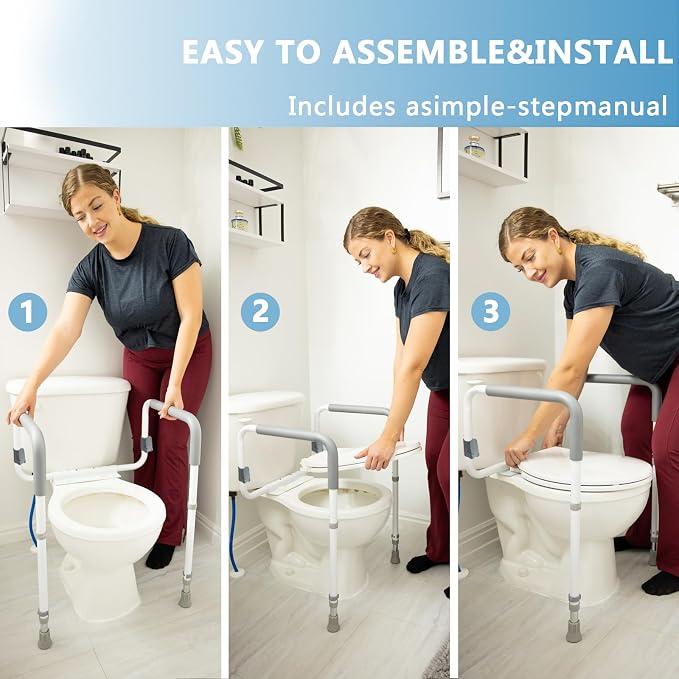 EASY TO ASSEMBLE&INSTALL

Includes asimple-stepmanual

1

2

3