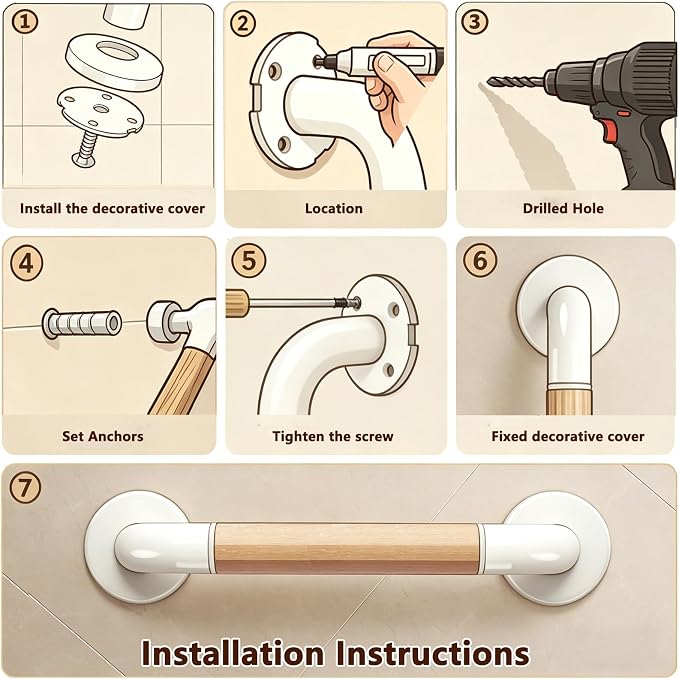 1
Install the decorative cover

2
Location

3
Drilled Hole

4
Set Anchors

5
Tighten the screw

6
Fixed decorative cover

7
Installation Instructions