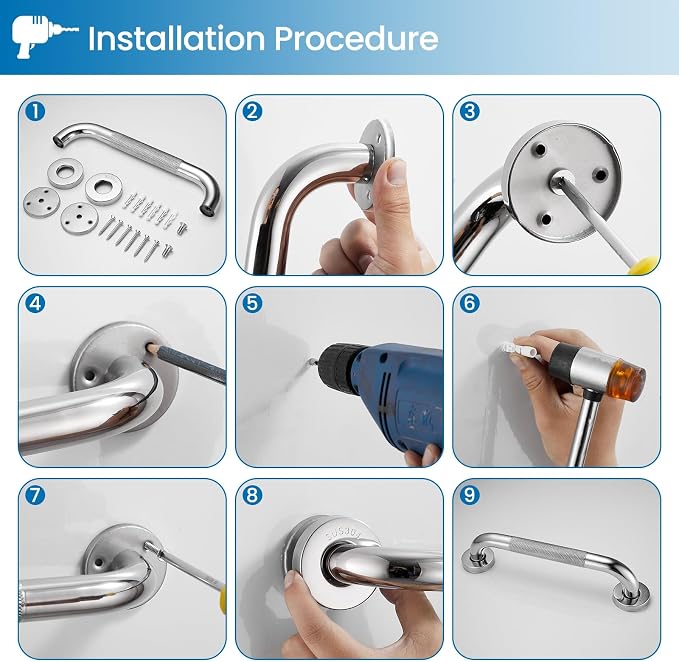 Installation Procedure

1

2

3

4

5

6

7

8 SUS304

9