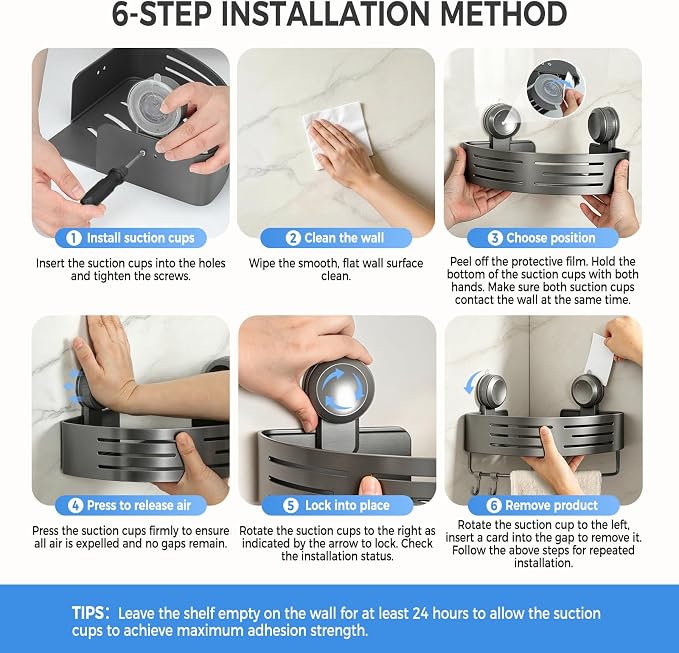 6-STEP INSTALLATION METHOD

1 Install suction cups

Insert the suction cups into the holes and tighten the screws.

2 Clean the wall

Wipe the smooth, flat wall surface clean.

3 Choose position

Peel off the protective film. Hold the bottom of the suction cups with both hands. Make sure both suction cups contact the wall at the same time.

4 Press to release air

Press the suction cups firmly to ensure all air is expelled and no gaps remain.

5 Lock into place

Rotate the suction cups to the right as indicated by the arrow to lock. Check the installation status.

6 Remove product

Rotate the suction cup to the left, insert a card into the gap to remove it. Follow the above steps for repeated installation.

TIPS: Leave the shelf empty on the wall for at least 24 hours to allow the suction cups to achieve maximum adhesion strength.