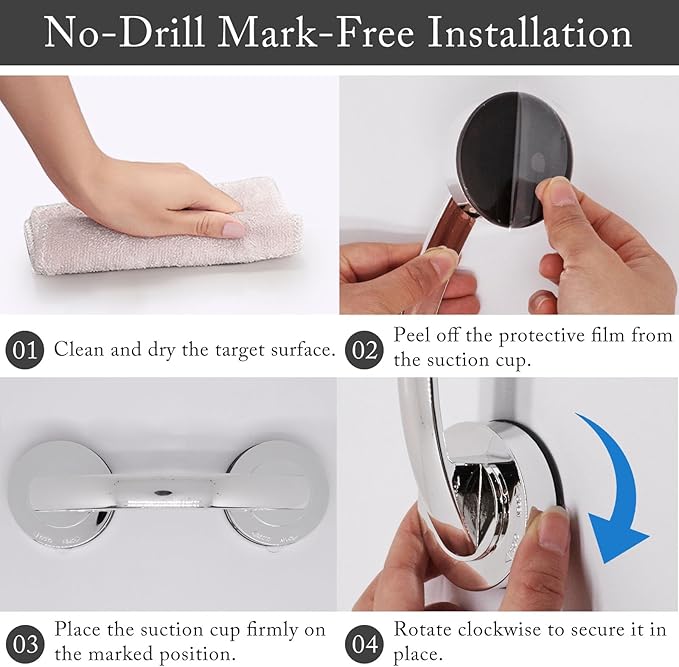 No-Drill Mark-Free Installation

01 Clean and dry the target surface.

02 Peel off the protective film from the suction cup.

03 Place the suction cup firmly on the marked position.

04 Rotate clockwise to secure it in place.