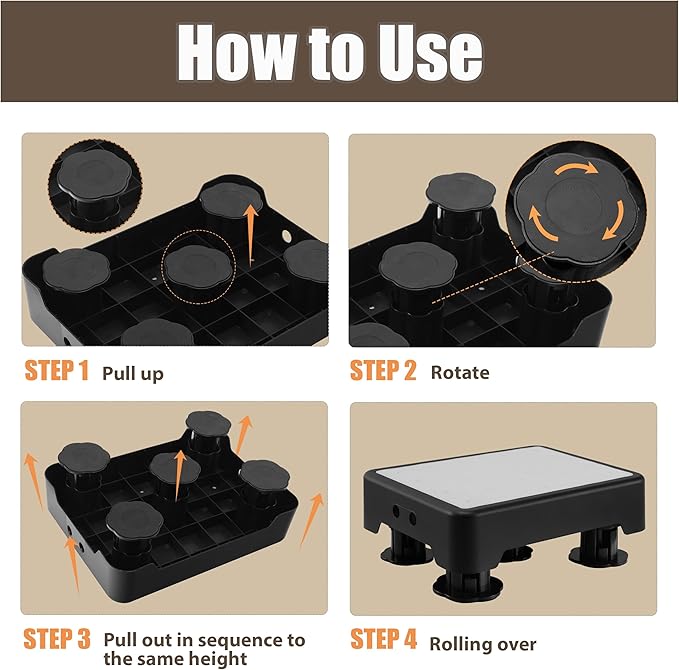 How to Use

STEP 1 Pull up

STEP 2 Rotate

STEP 3 Pull out in sequence to the same height

STEP 4 Rolling over