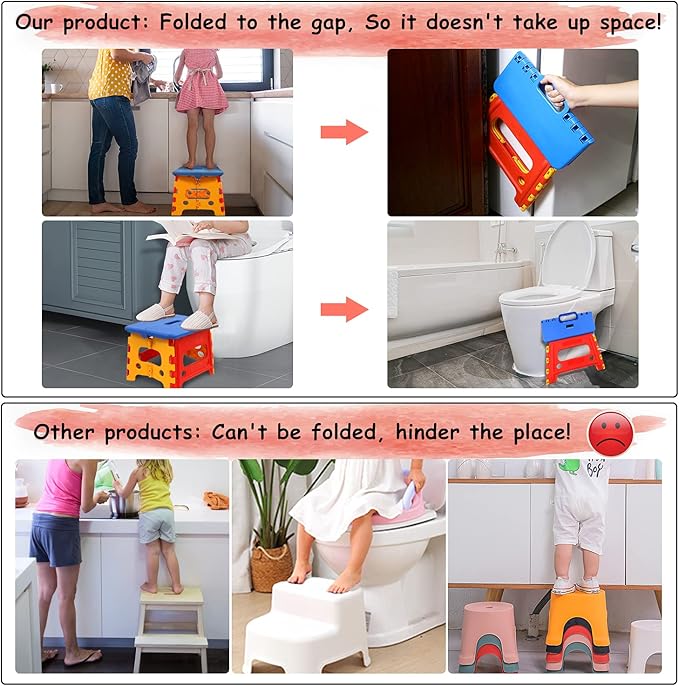 Our product: Folded to the gap, So it doesn't take up space!

Other products: Can't be folded, hinder the place!