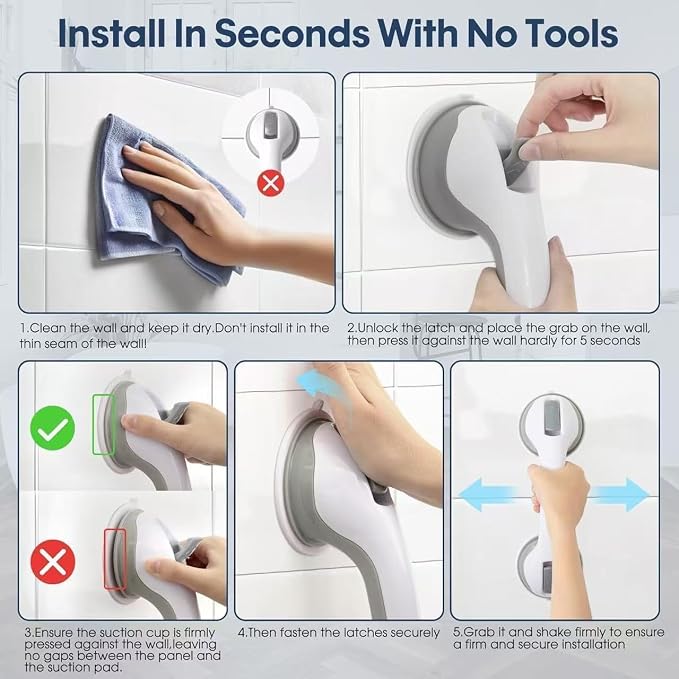 Install In Seconds With No Tools

1.Clean the wall and keep it dry.Don't install it in the thin seam of the wall!

2.Unlock the latch and place the grab on the wall, then press it against the wall hardly for 5 seconds

3.Ensure the suction cup is firmly pressed against the wall,leaving no gaps between the panel and the suction pad.

4.Then fasten the latches securely

5.Grab it and shake firmly to ensure a firm and secure installation