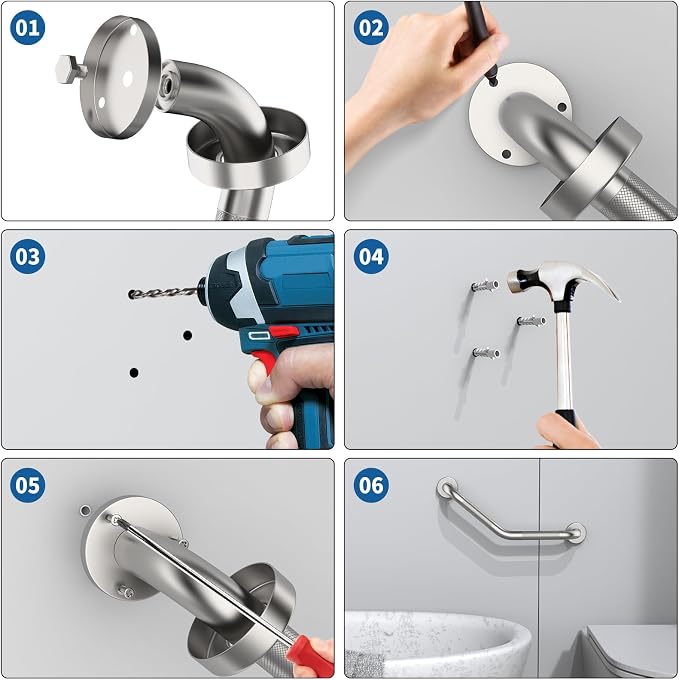 01

02

03

04

05

06