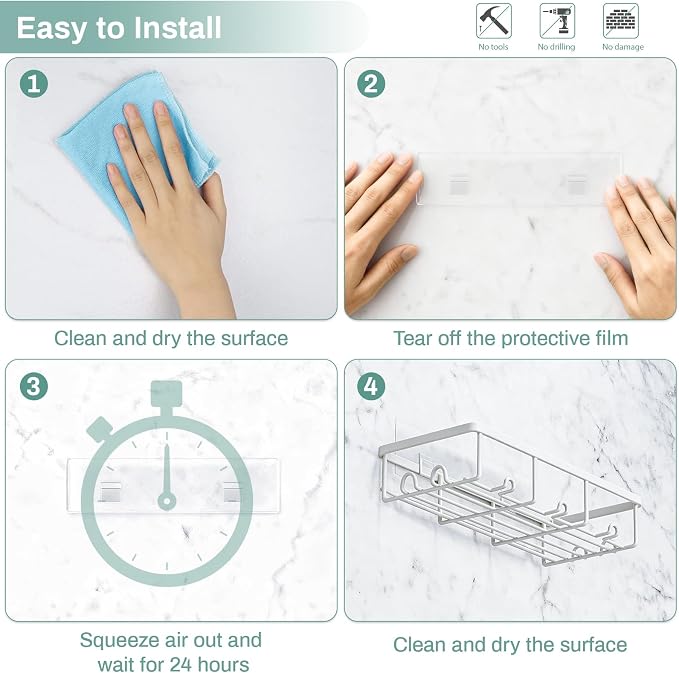 Easy to Install

No tools

No drilling

No damage

1

Clean and dry the surface

2

Tear off the protective film

3

Squeeze air out and wait for 24 hours

4

Clean and dry the surface