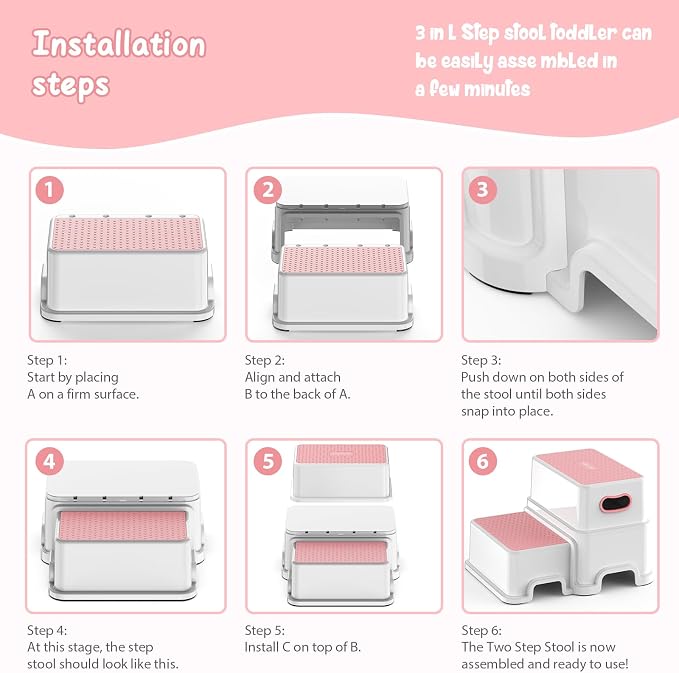 Installation steps

3 in L Step stool toddler can be easily asse mbled in a few minutes

1

Step 1:
Start by placing A on a firm surface.

2

Step 2:
Align and attach B to the back of A.

3

Step 3:
Push down on both sides of the stool until both sides snap into place.

4

Step 4:
At this stage, the step stool should look like this.

5

Step 5:
Install C on top of B.

6

Step 6:
The Two Step Stool is now assembled and ready to use!