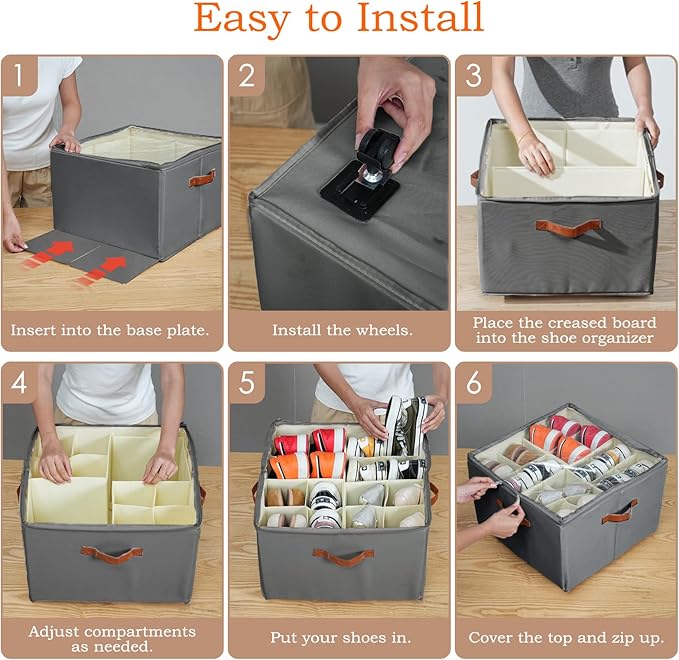 Easy to Install

1

Insert into the base plate.

2

Install the wheels.

3

Place the creased board into the shoe organizer

4

Adjust compartments as needed.

5

Put your shoes in.

6

Cover the top and zip up.