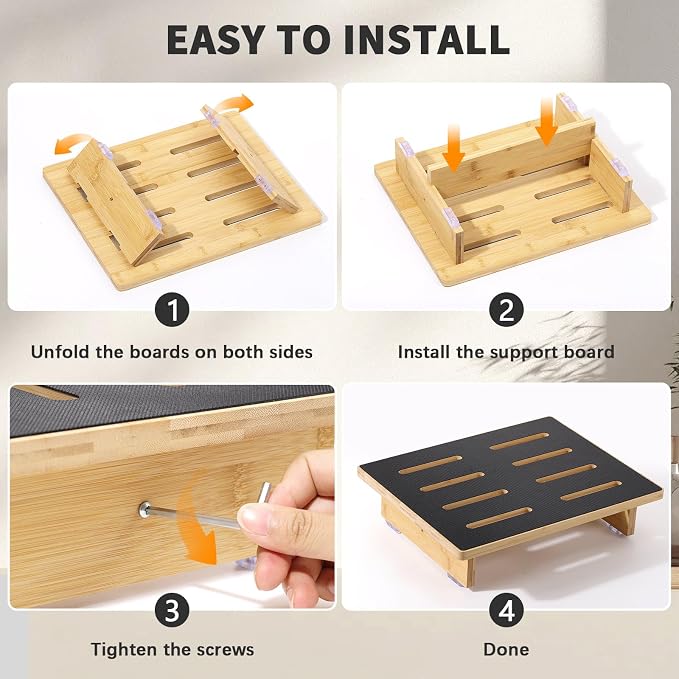 EASY TO INSTALL

1

Unfold the boards on both sides

2

Install the support board

3

Tighten the screws

4

Done