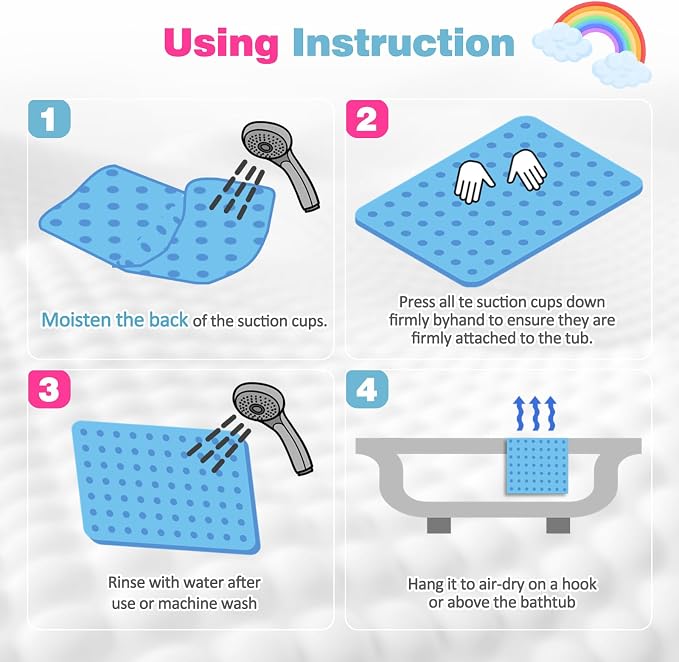 Using Instruction

1

Moisten the back of the suction cups.

2

Press all te suction cups down firmly byhand to ensure they are firmly attached to the tub.

3

Rinse with water after use or machine wash

4

Hang it to air-dry on a hook or above the bathtub