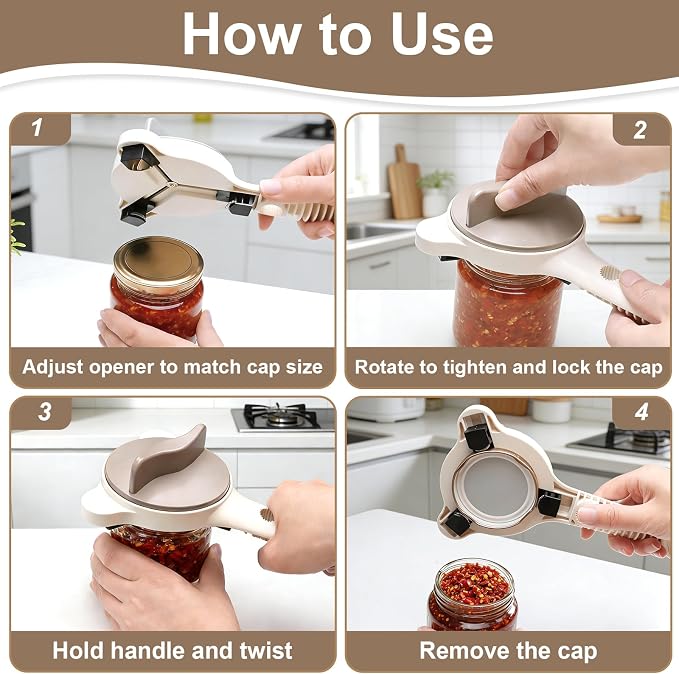 How to Use

1

Adjust opener to match cap size

2

Rotate to tighten and lock the cap

3

Hold handle and twist

4

Remove the cap