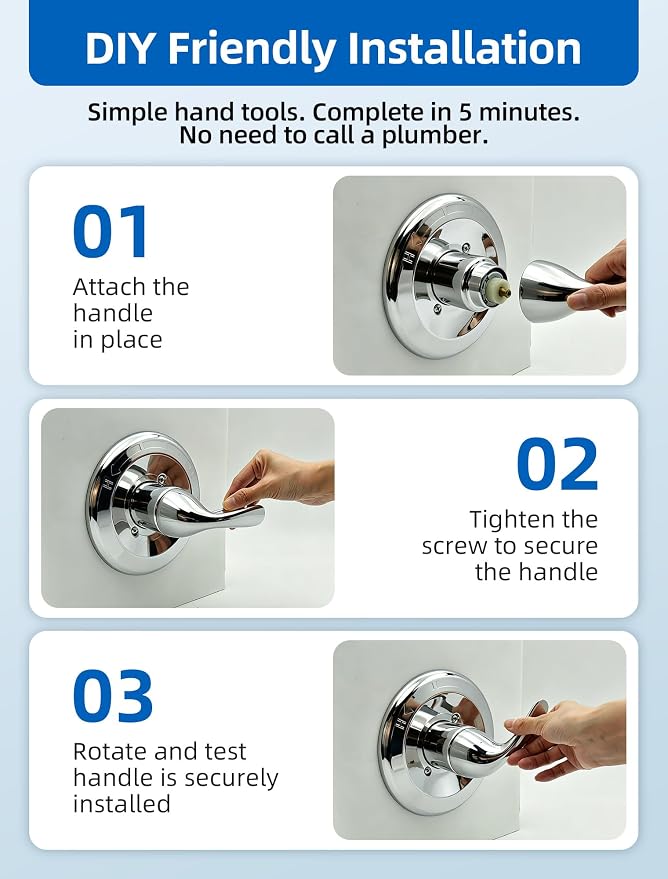 DIY Friendly Installation

Simple hand tools. Complete in 5 minutes. No need to call a plumber.

01
Attach the handle in place

02
Tighten the screw to secure the handle

03
Rotate and test handle is securely installed