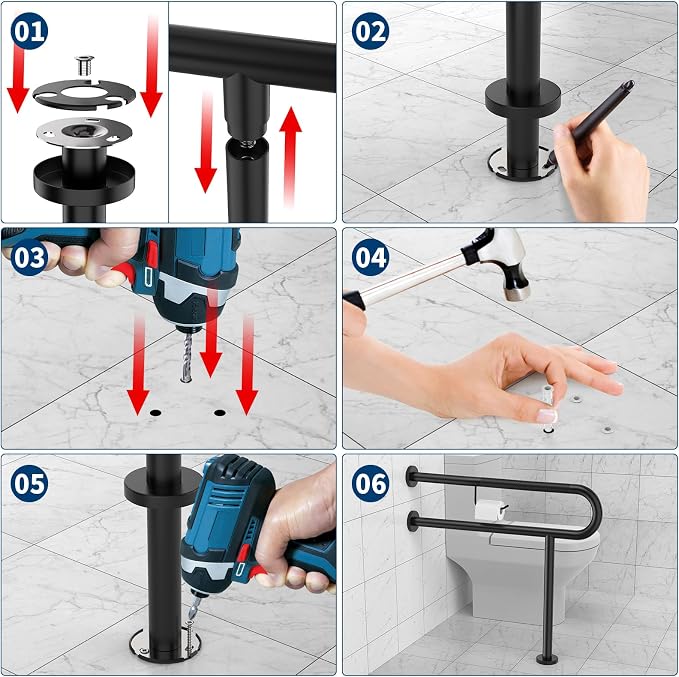 01

02

03

04

05

06