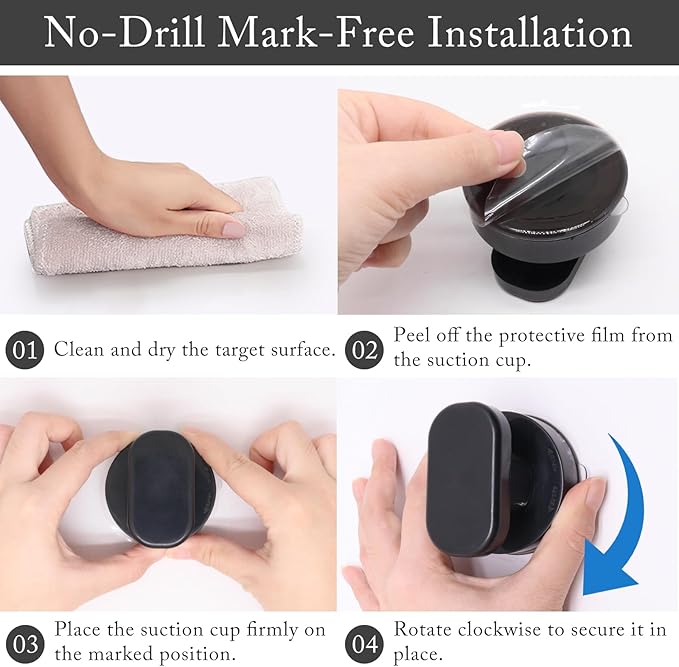 No-Drill Mark-Free Installation

01 Clean and dry the target surface.

02 Peel off the protective film from the suction cup.

03 Place the suction cup firmly on the marked position.

04 Rotate clockwise to secure it in place.