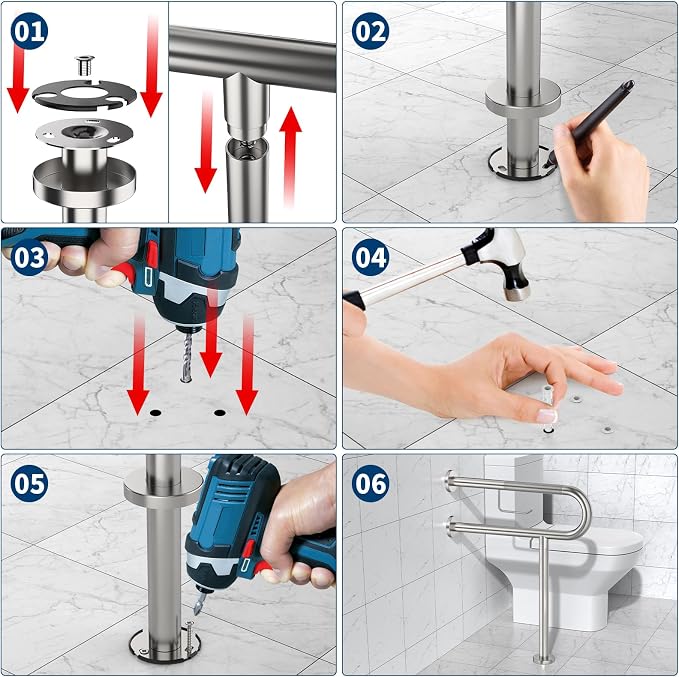 01

02

03

04

05

06