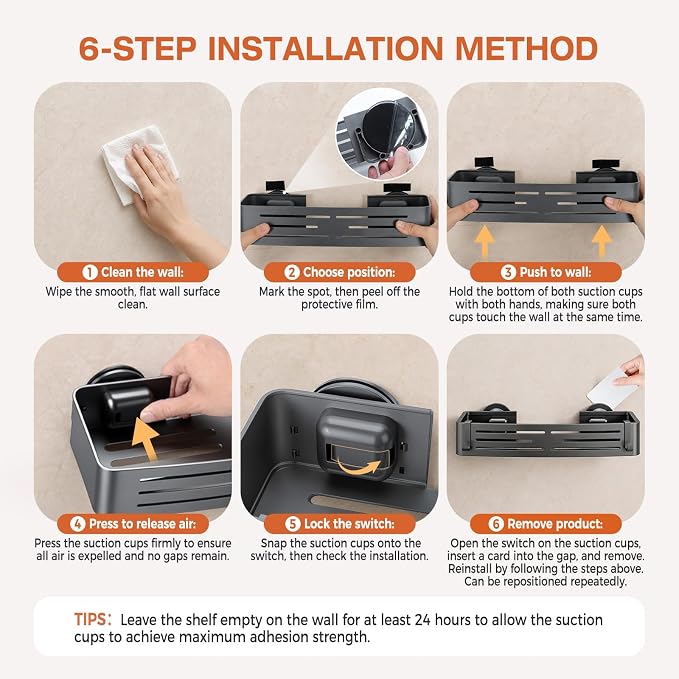 6-STEP INSTALLATION METHOD

1 Clean the wall:
Wipe the smooth, flat wall surface clean.

2 Choose position:
Mark the spot, then peel off the protective film.

3 Push to wall:
Hold the bottom of both suction cups with both hands, making sure both cups touch the wall at the same time.

4 Press to release air:
Press the suction cups firmly to ensure all air is expelled and no gaps remain.

5 Lock the switch:
Snap the suction cups onto the switch, then check the installation.

6 Remove product:
Open the switch on the suction cups, insert a card into the gap, and remove. Reinstall by following the steps above. Can be repositioned repeatedly.

TIPS: Leave the shelf empty on the wall for at least 24 hours to allow the suction cups to achieve maximum adhesion strength.