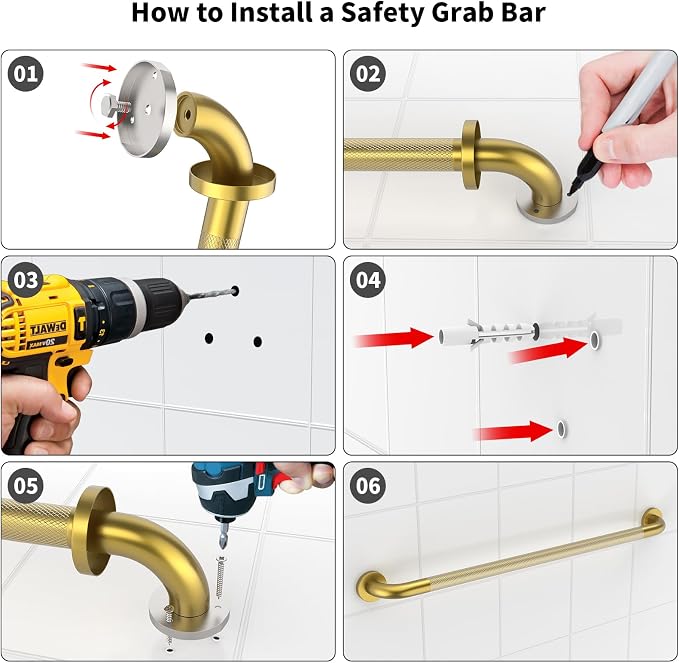 How to Install a Safety Grab Bar

01

02

03

DEWALT
20V MAX

04

05

06