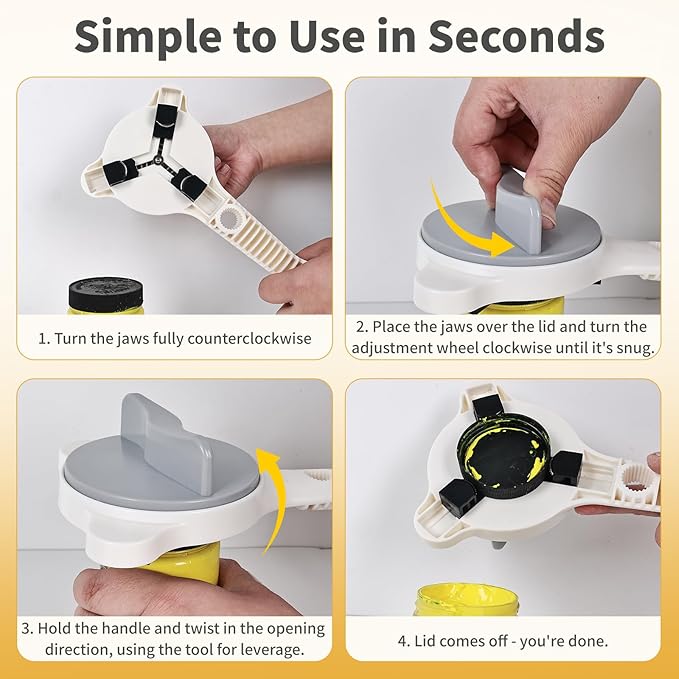 Simple to Use in Seconds

1. Turn the jaws fully counterclockwise

2. Place the jaws over the lid and turn the adjustment wheel clockwise until it's snug.

3. Hold the handle and twist in the opening direction, using the tool for leverage.

4. Lid comes off - you're done.