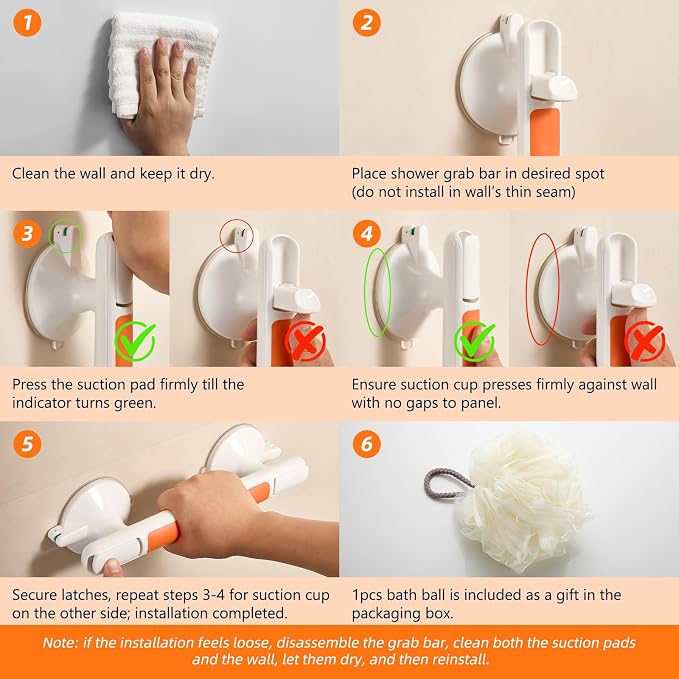 1

Clean the wall and keep it dry.

2

Place shower grab bar in desired spot (do not install in wall's thin seam)

3

Press the suction pad firmly till the indicator turns green.

4

Ensure suction cup presses firmly against wall with no gaps to panel.

5

Secure latches, repeat steps 3-4 for suction cup on the other side; installation completed.

6

1pcs bath ball is included as a gift in the packaging box.

Note: if the installation feels loose, disassemble the grab bar, clean both the suction pads and the wall, let them dry, and then reinstall.