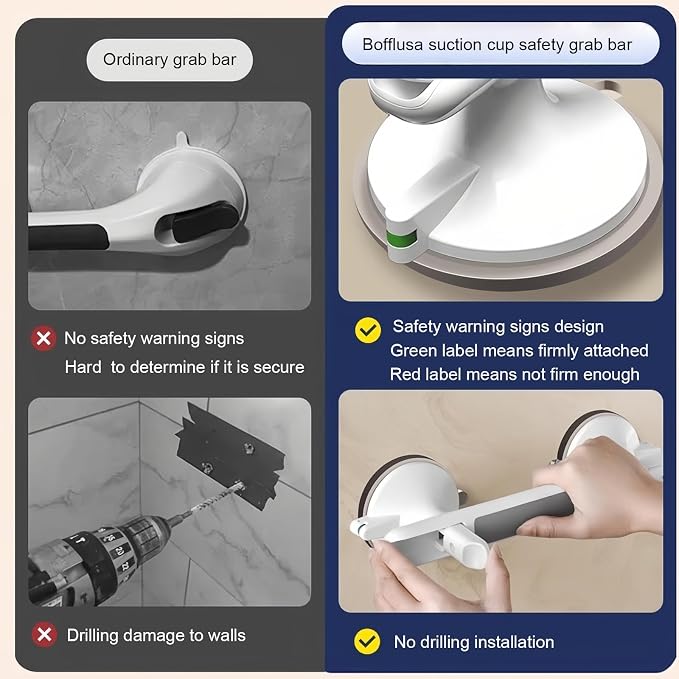 Ordinary grab bar

No safety warning signs
Hard to determine if it is secure

Drilling damage to walls

Bofflusa suction cup safety grab bar

Safety warning signs design
Green label means firmly attached
Red label means not firm enough

No drilling installation