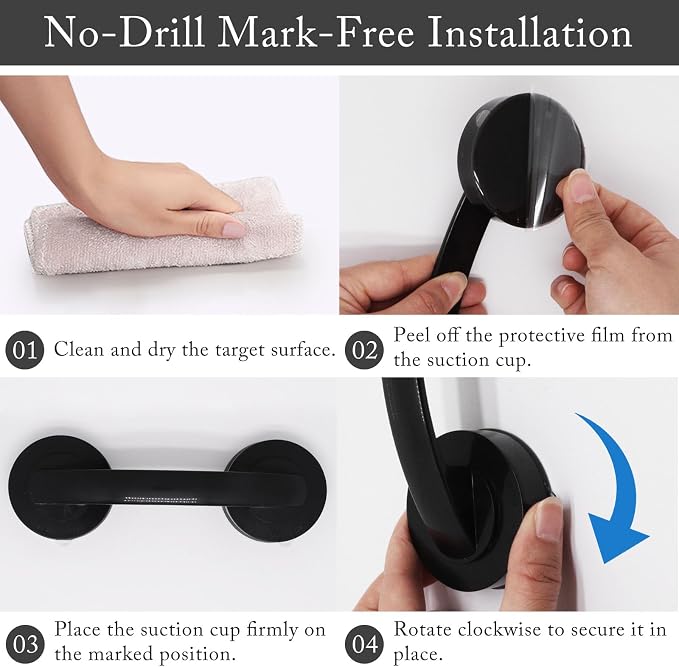 No-Drill Mark-Free Installation

01 Clean and dry the target surface.

02 Peel off the protective film from the suction cup.

03 Place the suction cup firmly on the marked position.

04 Rotate clockwise to secure it in place.