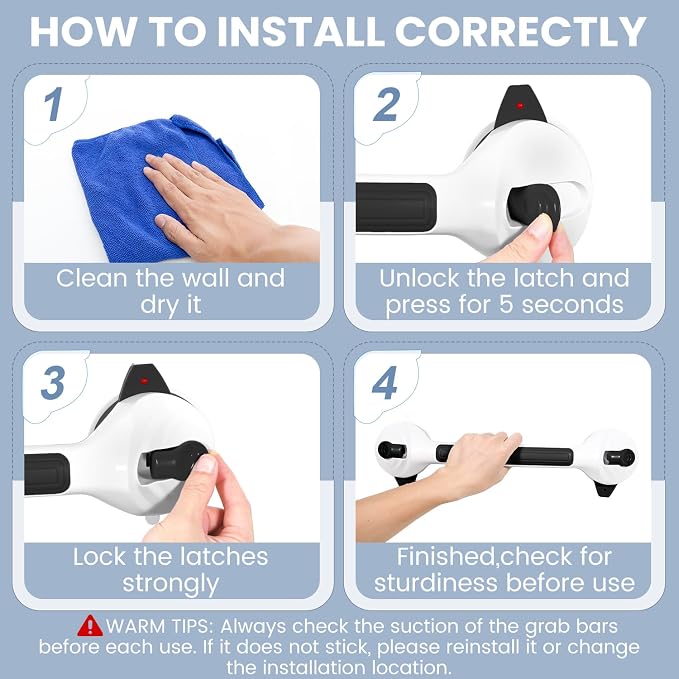 HOW TO INSTALL CORRECTLY

1

Clean the wall and dry it

2

Unlock the latch and press for 5 seconds

3

Lock the latches strongly

4

Finished,check for sturdiness before use

WARM TIPS: Always check the suction of the grab bars before each use. If it does not stick, please reinstall it or change the installation location.