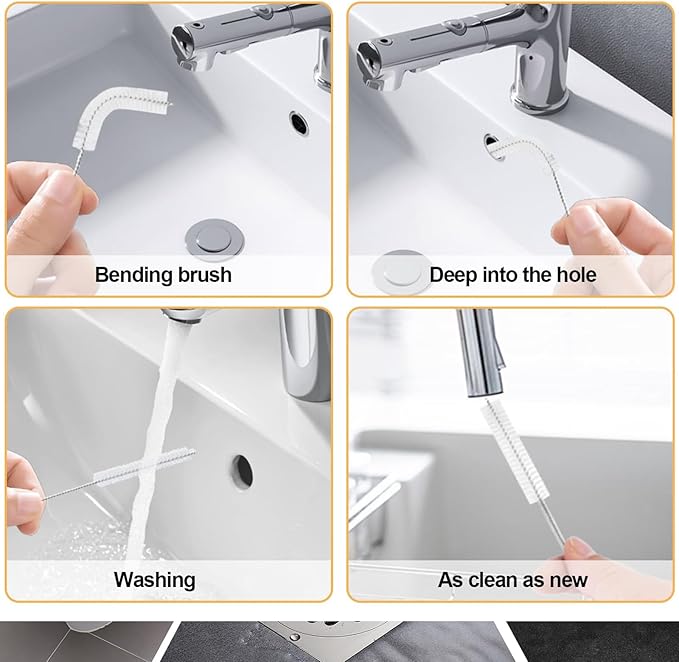 Bending brush

Deep into the hole

Washing

As clean as new