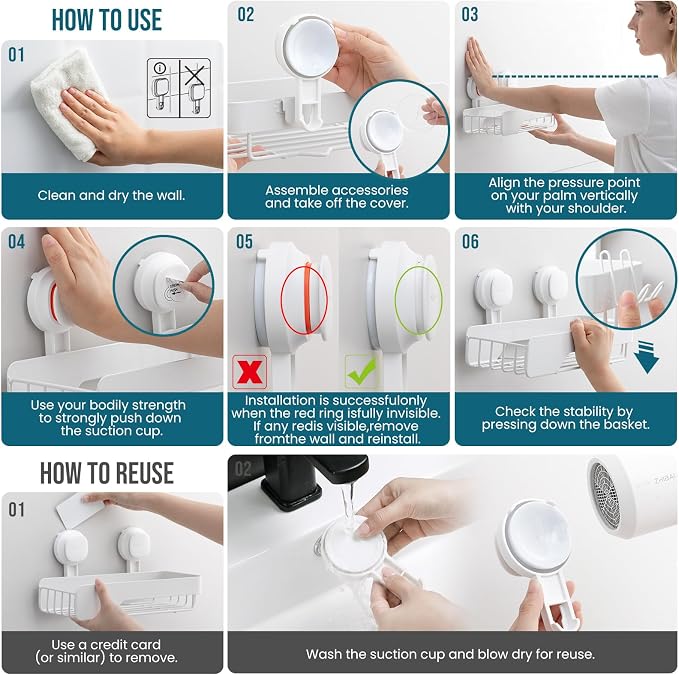 HOW TO USE

01

Clean and dry the wall.

02

Assemble accessories and take off the cover.

03

Align the pressure point on your palm vertically with your shoulder.

04

Use your bodily strength to strongly push down the suction cup.

05

Installation is successfulonly when the red ring isfully invisible. If any redis visible,remove fromthe wall and reinstall.

06

Check the stability by pressing down the basket.

HOW TO REUSE

01

Use a credit card (or similar) to remove.

02

Wash the suction cup and blow dry for reuse.